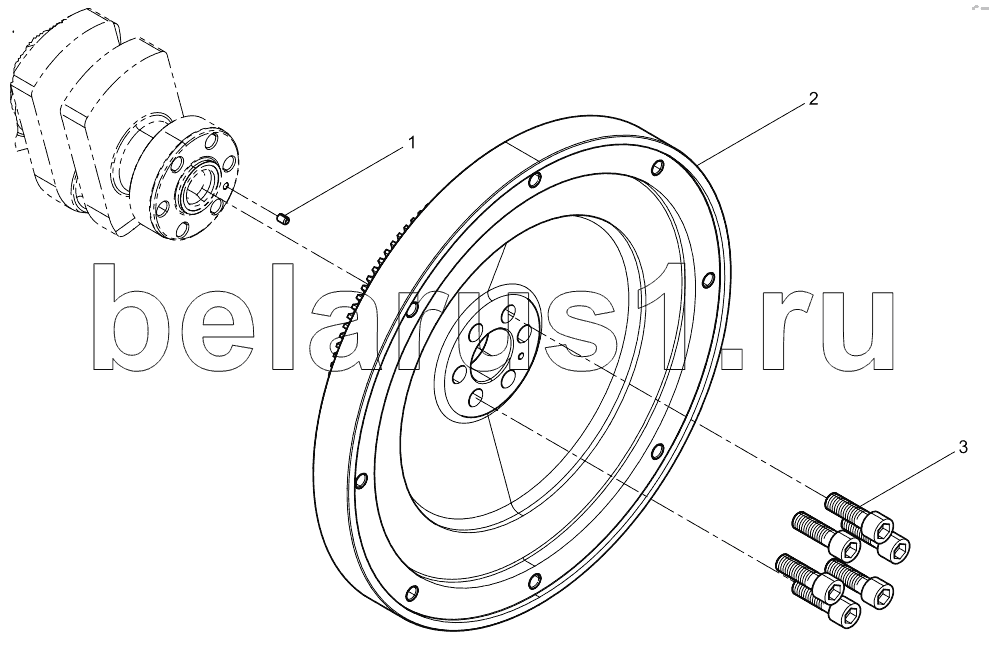 1
2
belarus1.ru
3