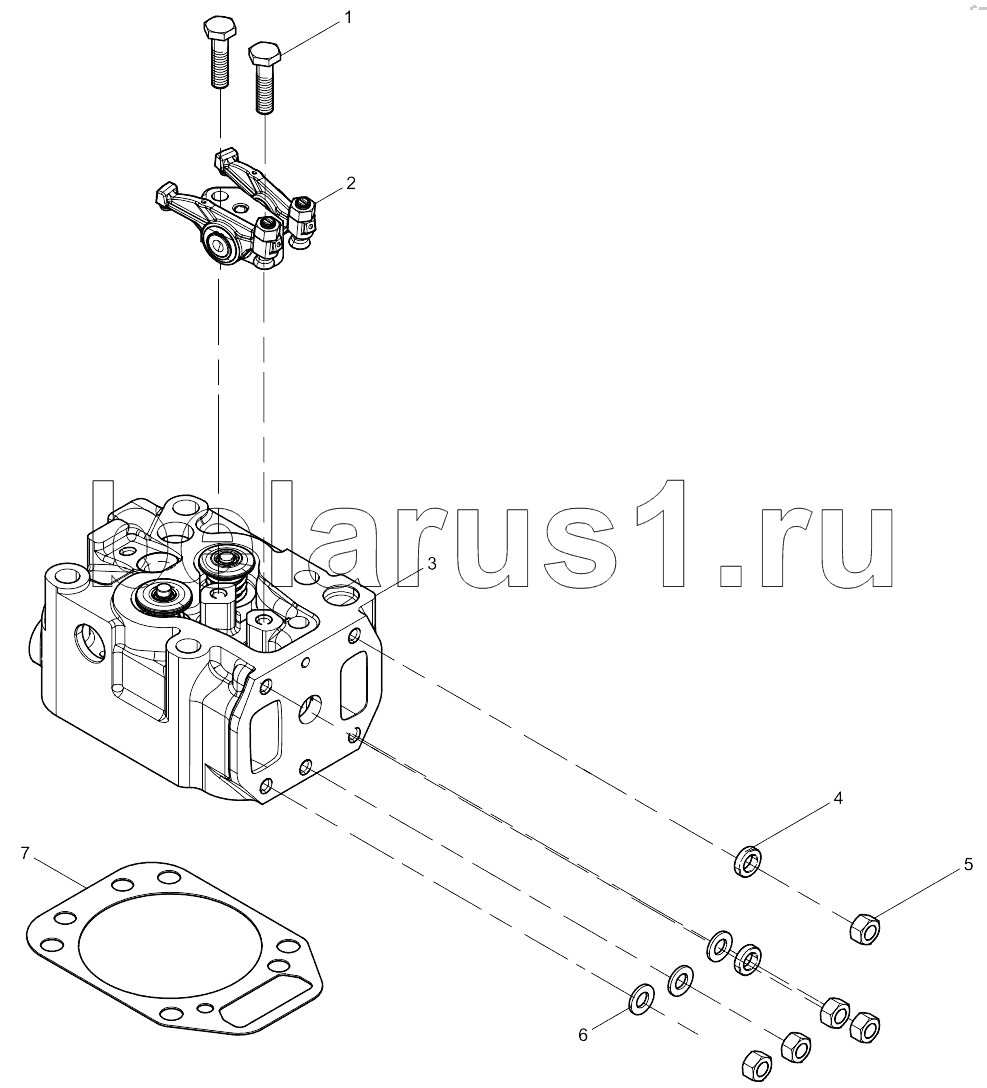 1
2
belarus1.ru
3
4
5
7
6