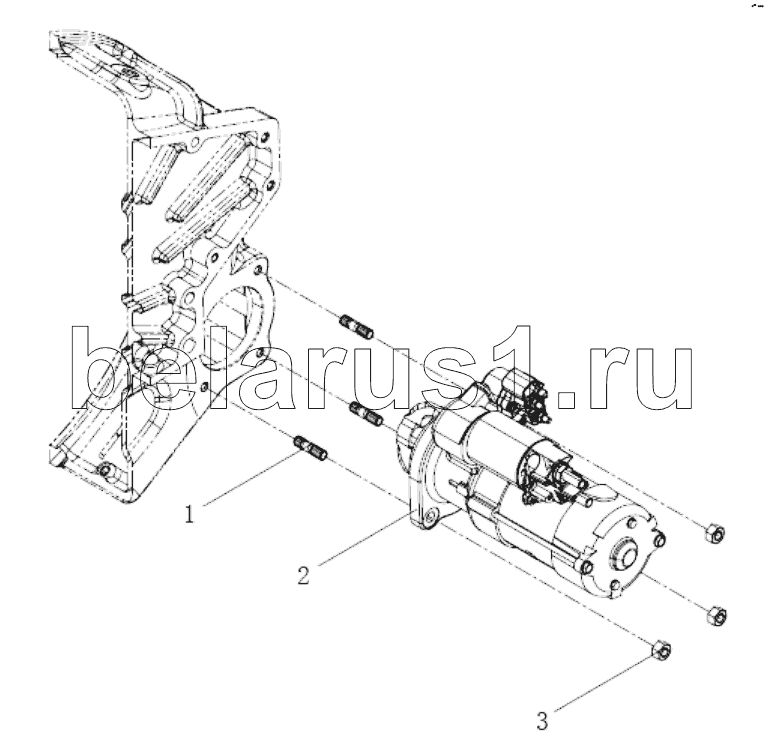 belarus1.ru

1

2

3