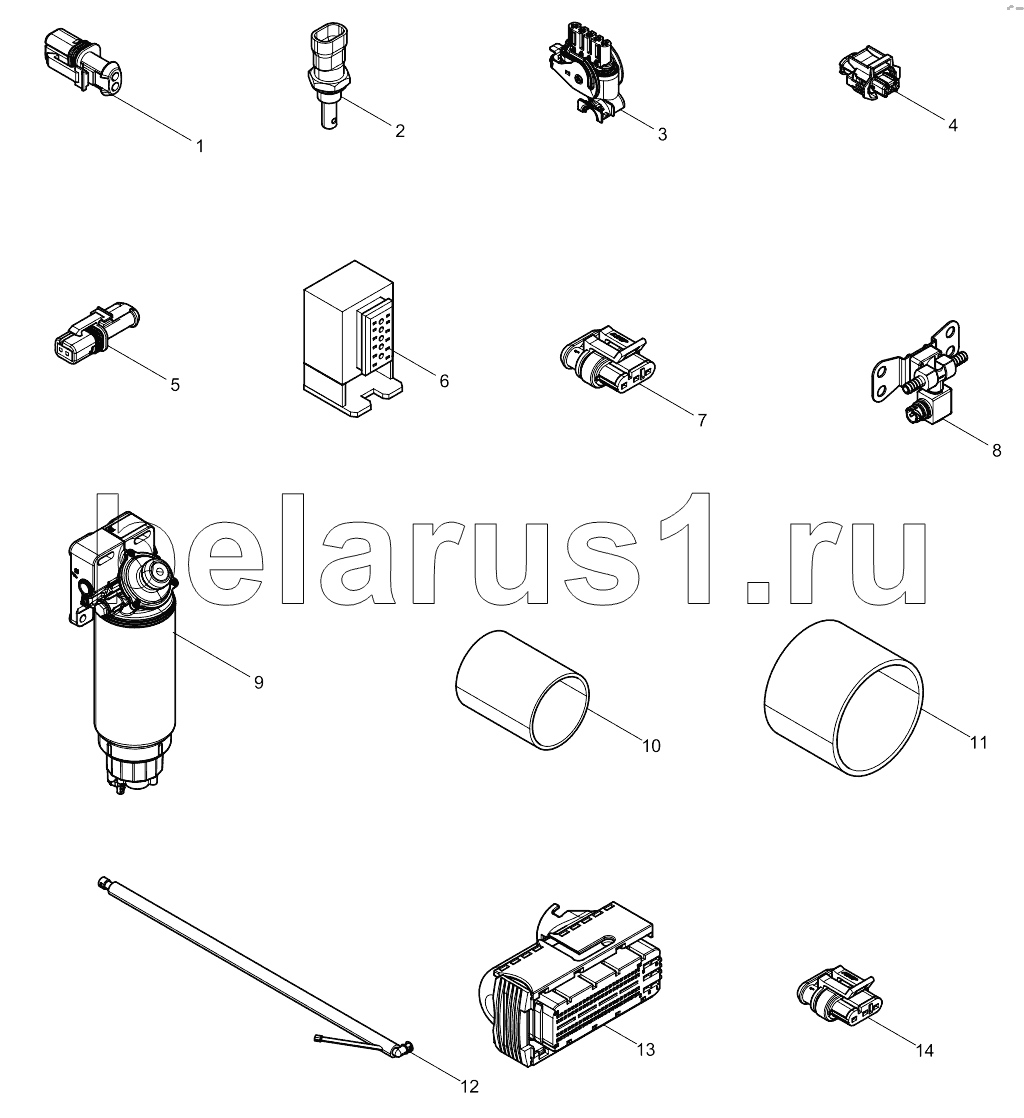 1
2
3
4
5
6
7
8
belarus1.ru
9
10
11
12
13
14