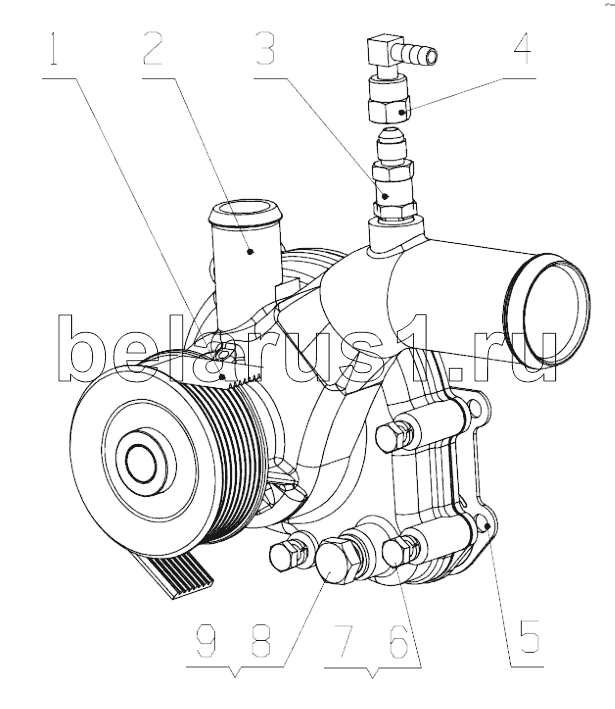 1 2 3 4

belarus1.ru

9 8 7 6 5