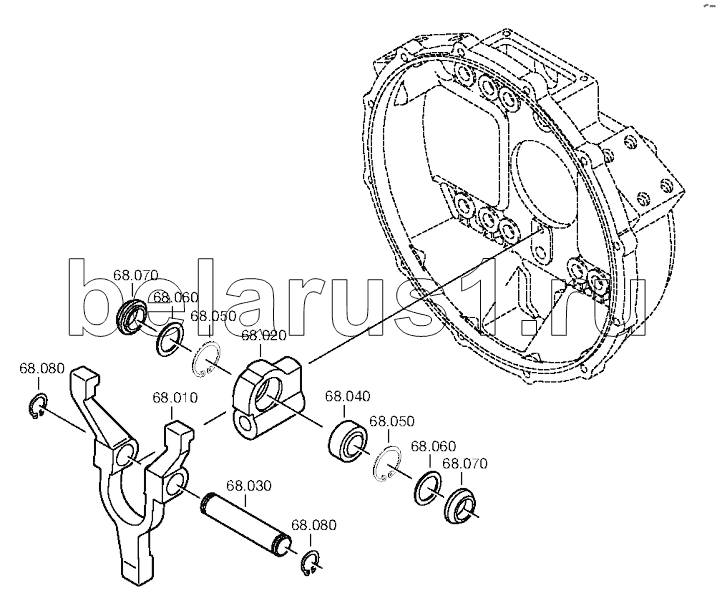 belarus1.ru

68.070
68.060
68.050
68.020
68.080
68.010
68.040
68.050
68.060
68.070
68.030
68.080