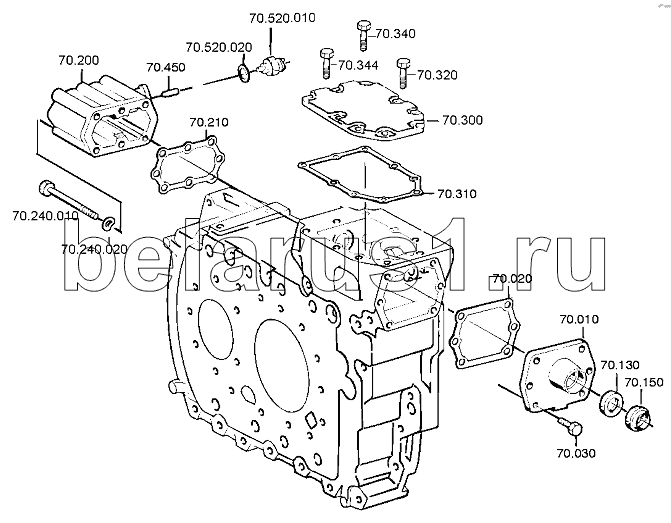 70.520.010
70.340
70.520.020
70.344
70.200
70.450
70.320
70.300
70.210
70.310
70.240.010
70.240.020
belarus1.ru
70.020
70.010
70.130
70.150
70.030