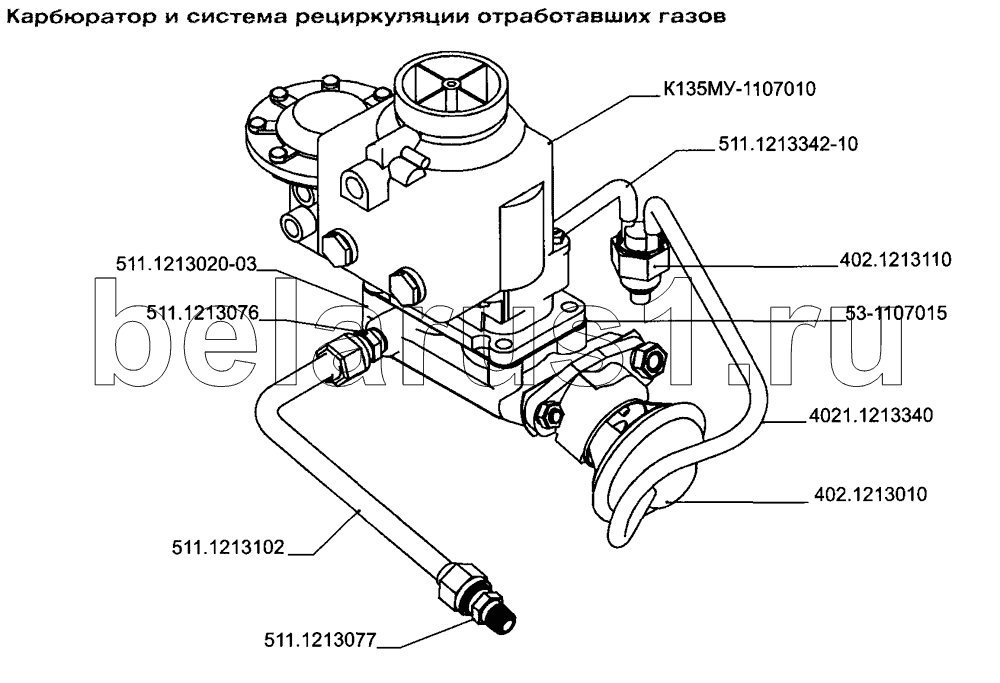 Карбюратор и система рециркуляции отработавших газов

К135МУ-1107010

511.1213342-10

402.1213110

511.1213020-03

511.1213076

53-1107015

belarus1.ru

4021.1213340

402.1213010

511.1213102

511.1213077